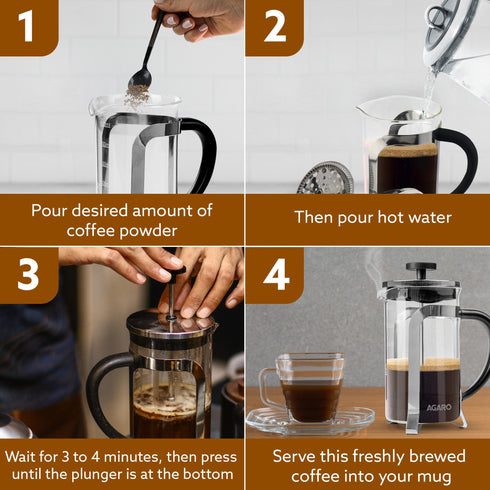 1

Pour desired amount of coffee powder

2

Then pour hot water

3

Wait for 3 to 4 minutes, then press until the plunger is at the bottom

4

AGARO

Serve this freshly brewed coffee into your mug